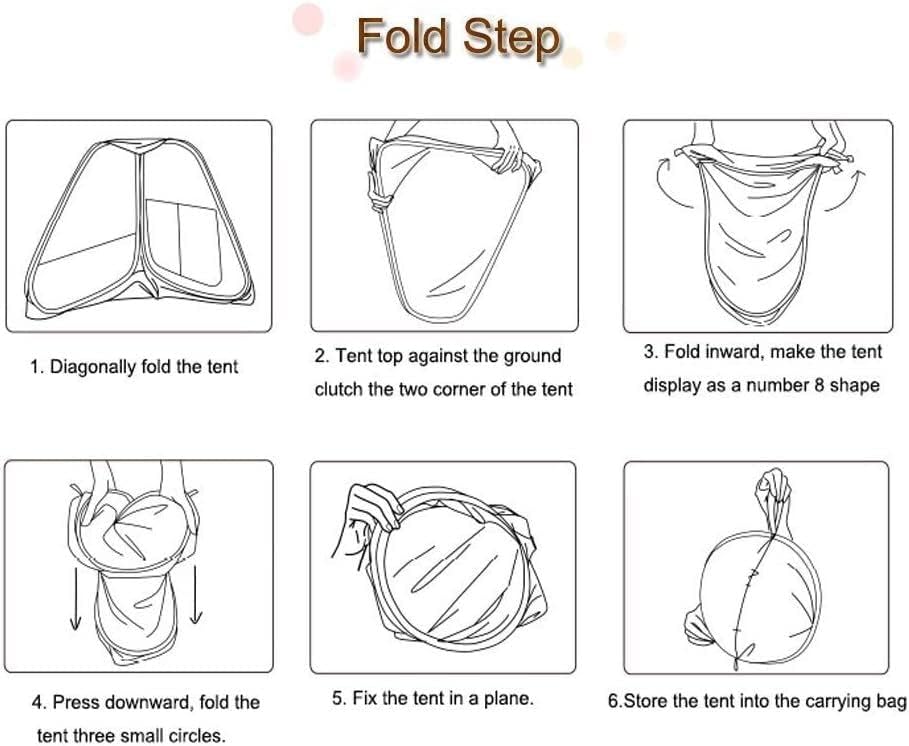 Fold Step

1. Diagonally fold the tent

2. Tent top against the ground clutch the two corner of the tent

3. Fold inward, make the tent display as a number 8 shape

4. Press downward, fold the tent three small circles.

5. Fix the tent in a plane.

6.Store the tent into the carrying bag